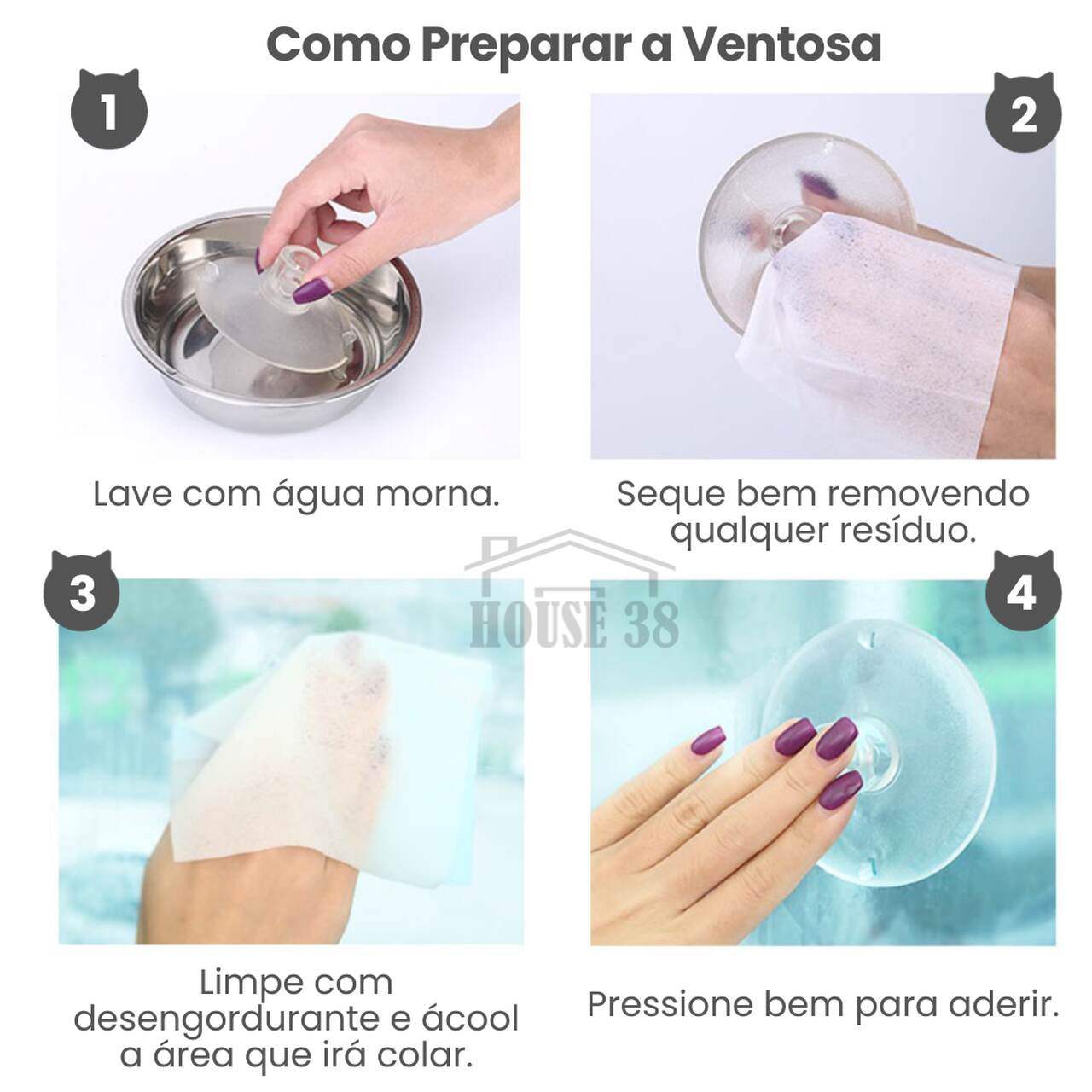 Como Preparar a Ventosa

1

Lave com água morna.

2

Seque bem removendo qualquer resíduo.

HOUSE 38

3

Limpe com desengordurante e ácool a área que irá colar.

4

Pressione bem para aderir.