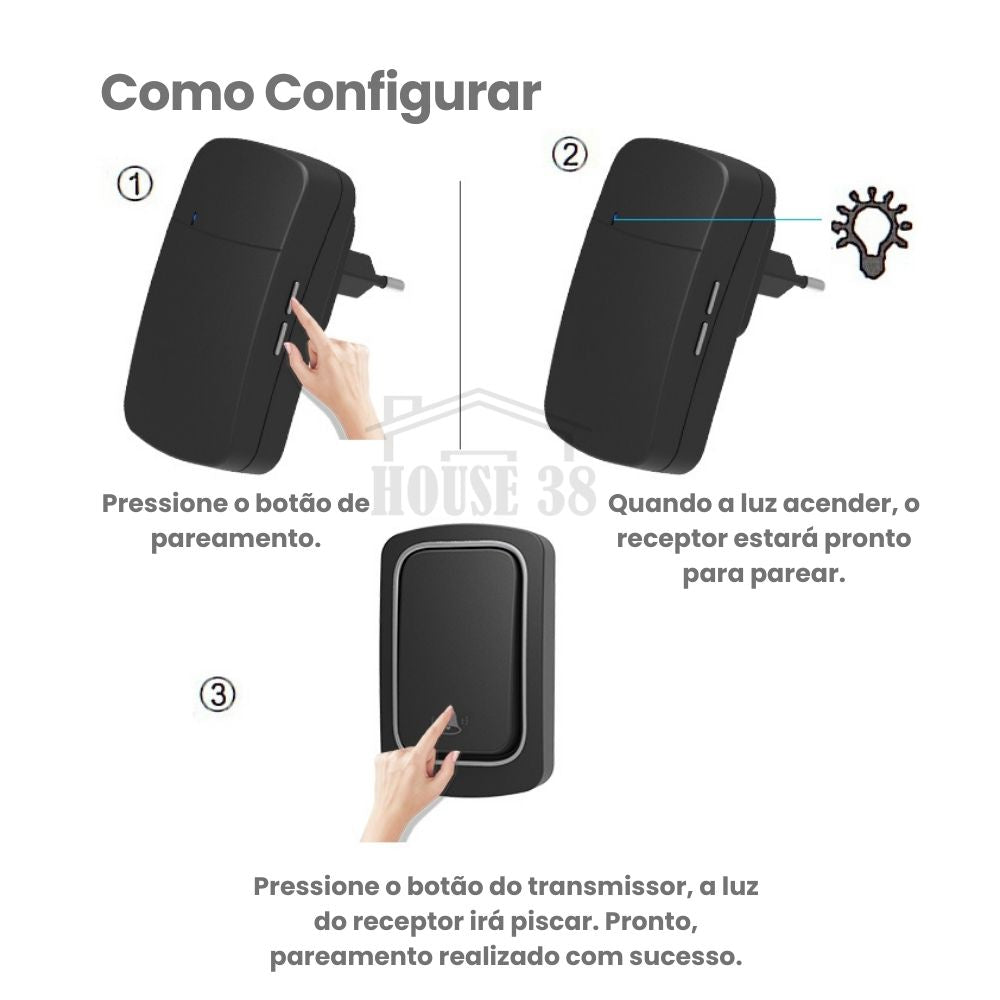 Como Configurar

①

②

Pressione o botão de pareamento.

HOUSE 38

Quando a luz acender, o receptor estará pronto para parear.

③

Pressione o botão do transmissor, a luz do receptor irá piscar. Pronto, pareamento realizado com sucesso.